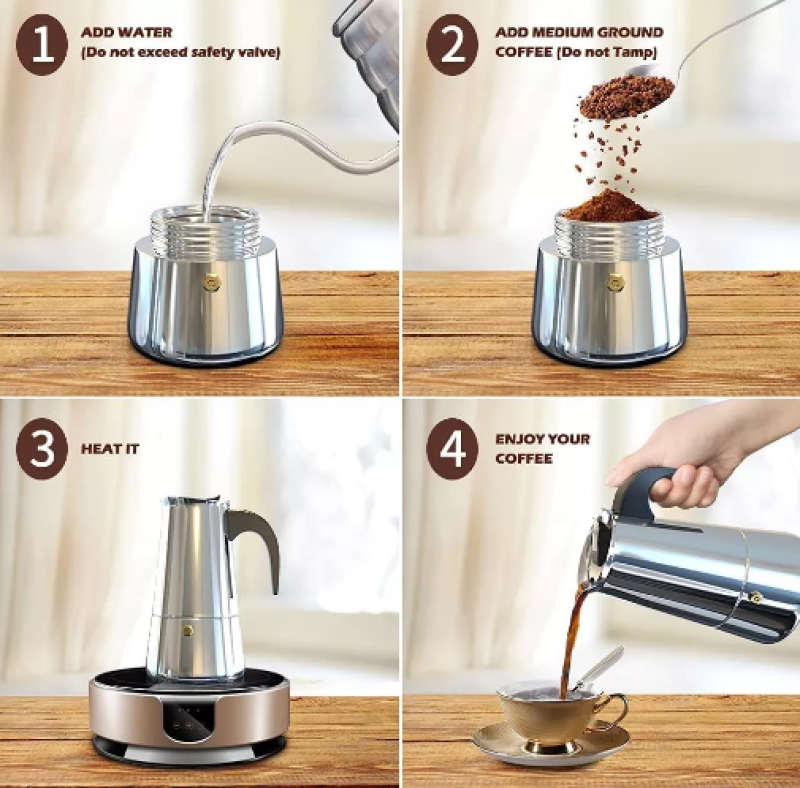 1 ADD WATER (Do not exceed safety valve)

2 ADD MEDIUM GROUND COFFEE (Do not Tamp)

3 HEAT IT

4 ENJOY YOUR COFFEE